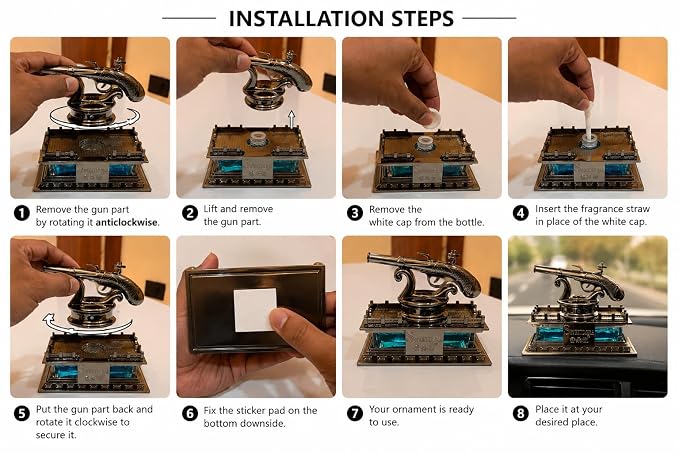 INSTALLATION STEPS

1 Remove the gun part by rotating it anticlockwise.

2 Lift and remove the gun part.

3 Remove the white cap from the bottle.

4 Insert the fragrance straw in place of the white cap.

5 Put the gun part back and rotate it clockwise to secure it.

6 Fix the sticker pad on the bottom downside.

7 Your ornament is ready to use.

8 Place it at your desired place.